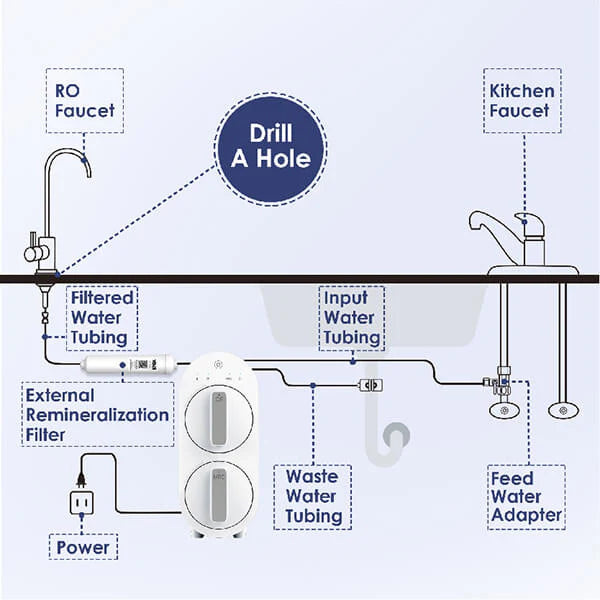 RO Faucet

Drill A Hole

Kitchen Faucet

Filtered Water Tubing

Input Water Tubing

External Remineralization Filter

Waste Water Tubing

Feed Water Adapter

Power