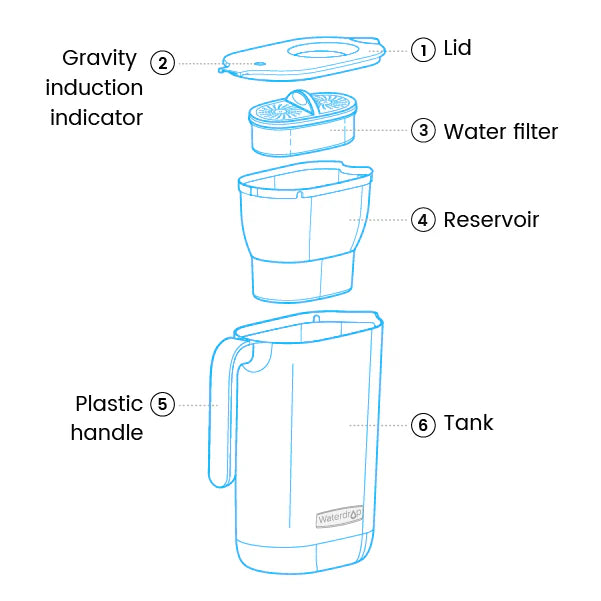 Gravity induction indicator 2

1 Lid

3 Water filter

4 Reservoir

Plastic handle 5

6 Tank

Waterdrop